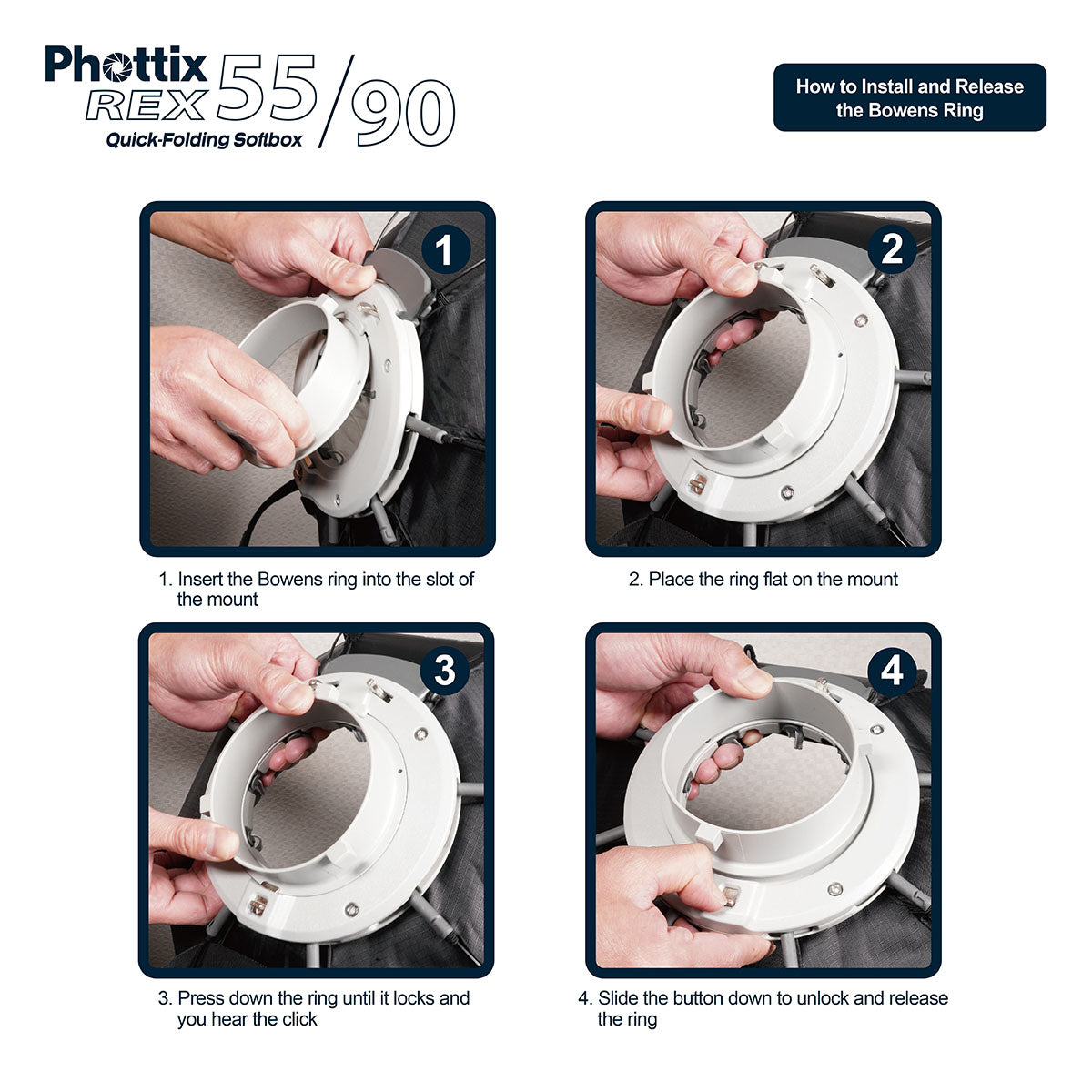 Phottix REX 55/90
Quick-Folding Softbox

How to Install and Release the Bowens Ring

1

2

1. Insert the Bowens ring into the slot of the mount

2. Place the ring flat on the mount

3

4

3. Press down the ring until it locks and you hear the click

4. Slide the button down to unlock and release the ring