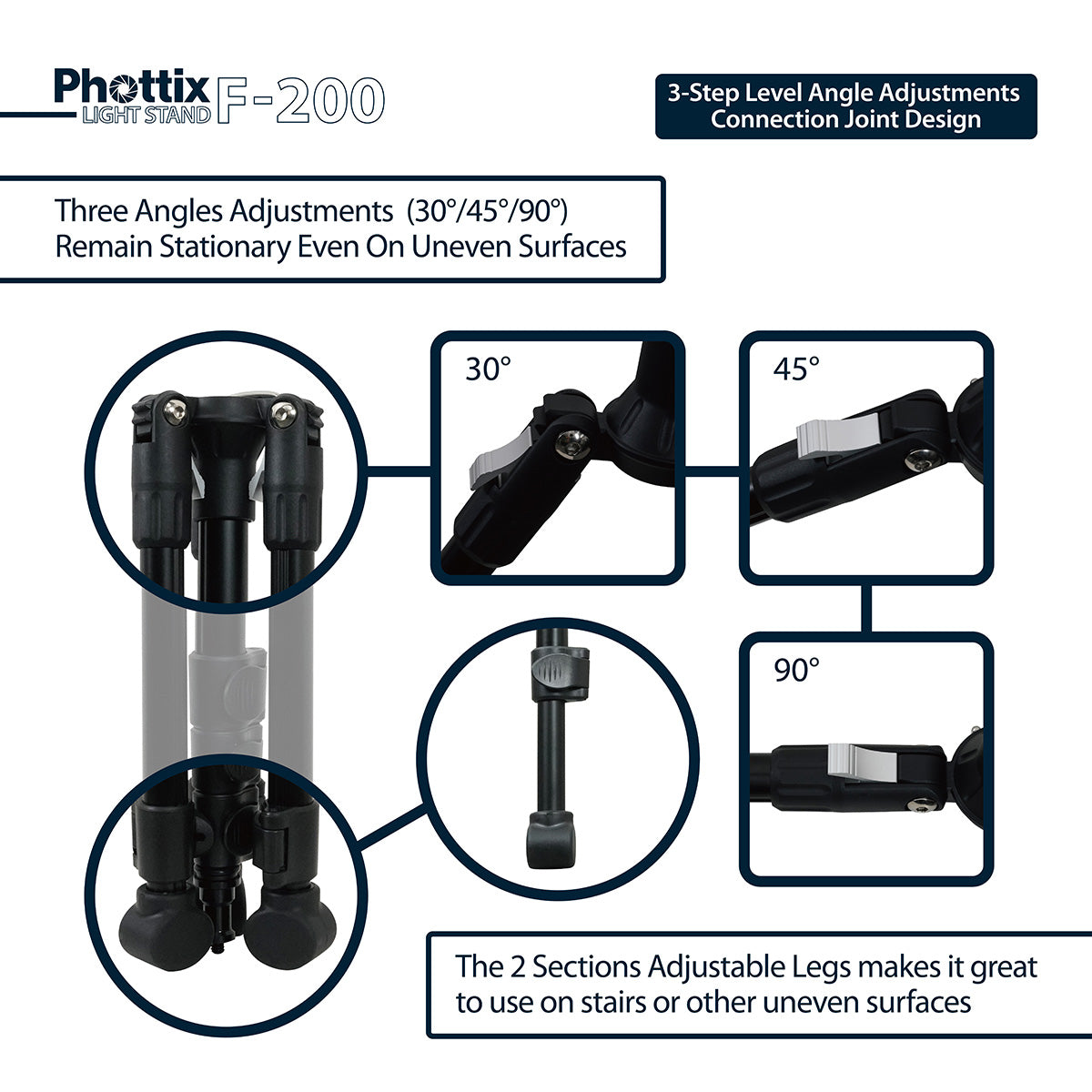 Phottix LIGHT STAND F-200

3-Step Level Angle Adjustments
Connection Joint Design

Three Angles Adjustments (30°/45°/90°)
Remain Stationary Even On Uneven Surfaces

30°

45°

90°

The 2 Sections Adjustable Legs makes it great to use on stairs or other uneven surfaces