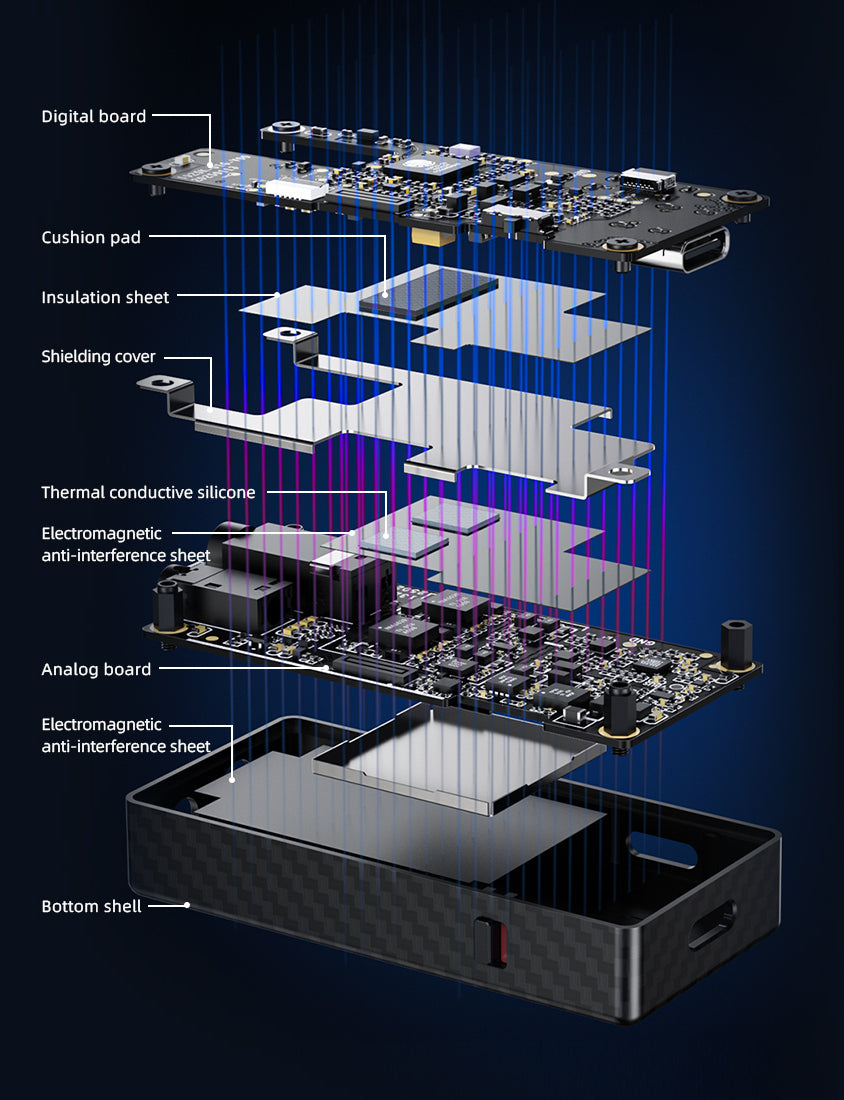 Digital board

Cushion pad

Insulation sheet

Shielding cover

Thermal conductive silicone

Electromagnetic anti-interference sheet

Analog board

Electromagnetic anti-interference sheet

Bottom shell

GND